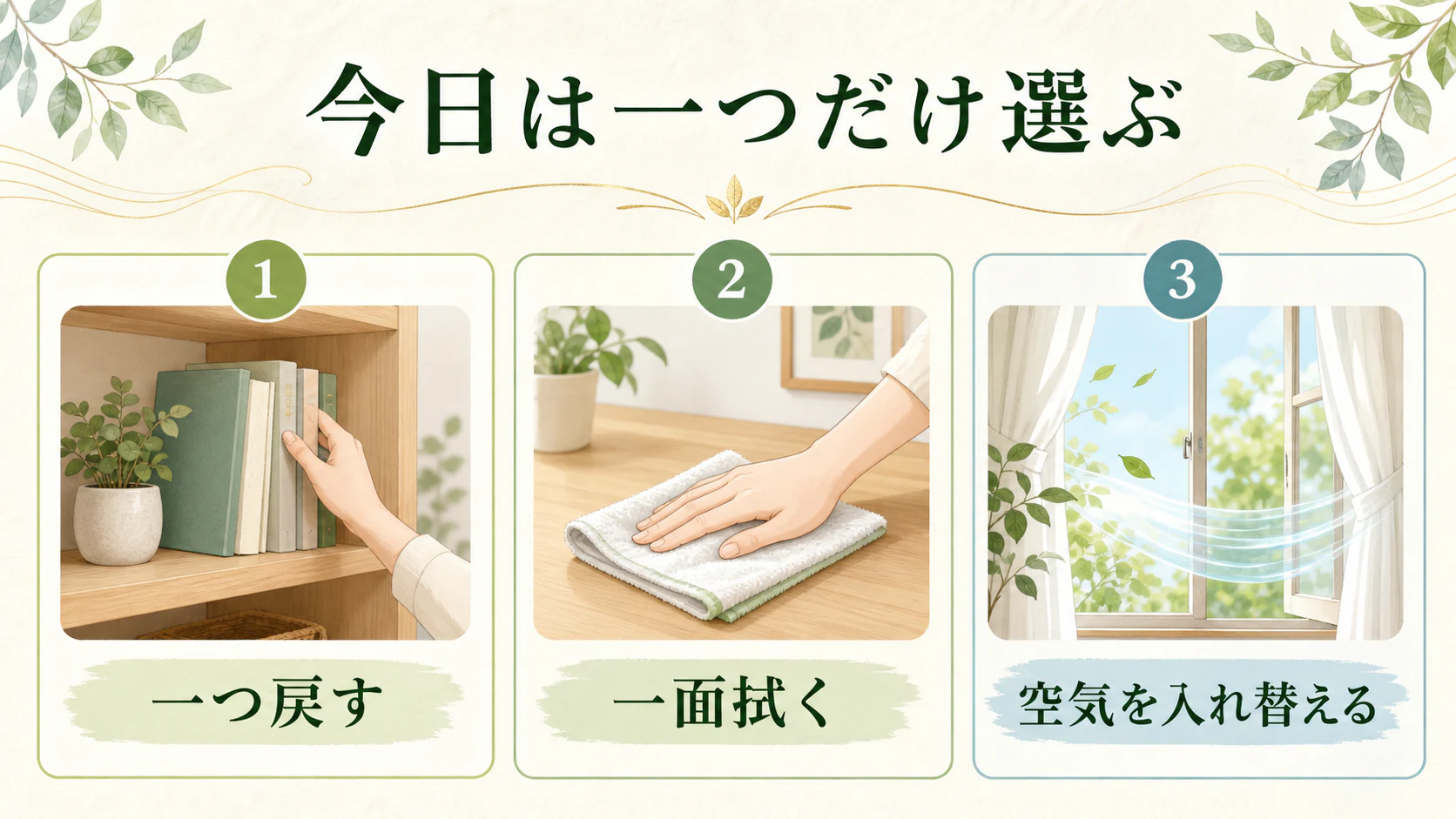 今日は一つだけ選ぶ

1

一つ戻す

2

一面拭く

3

空気を入れ替える