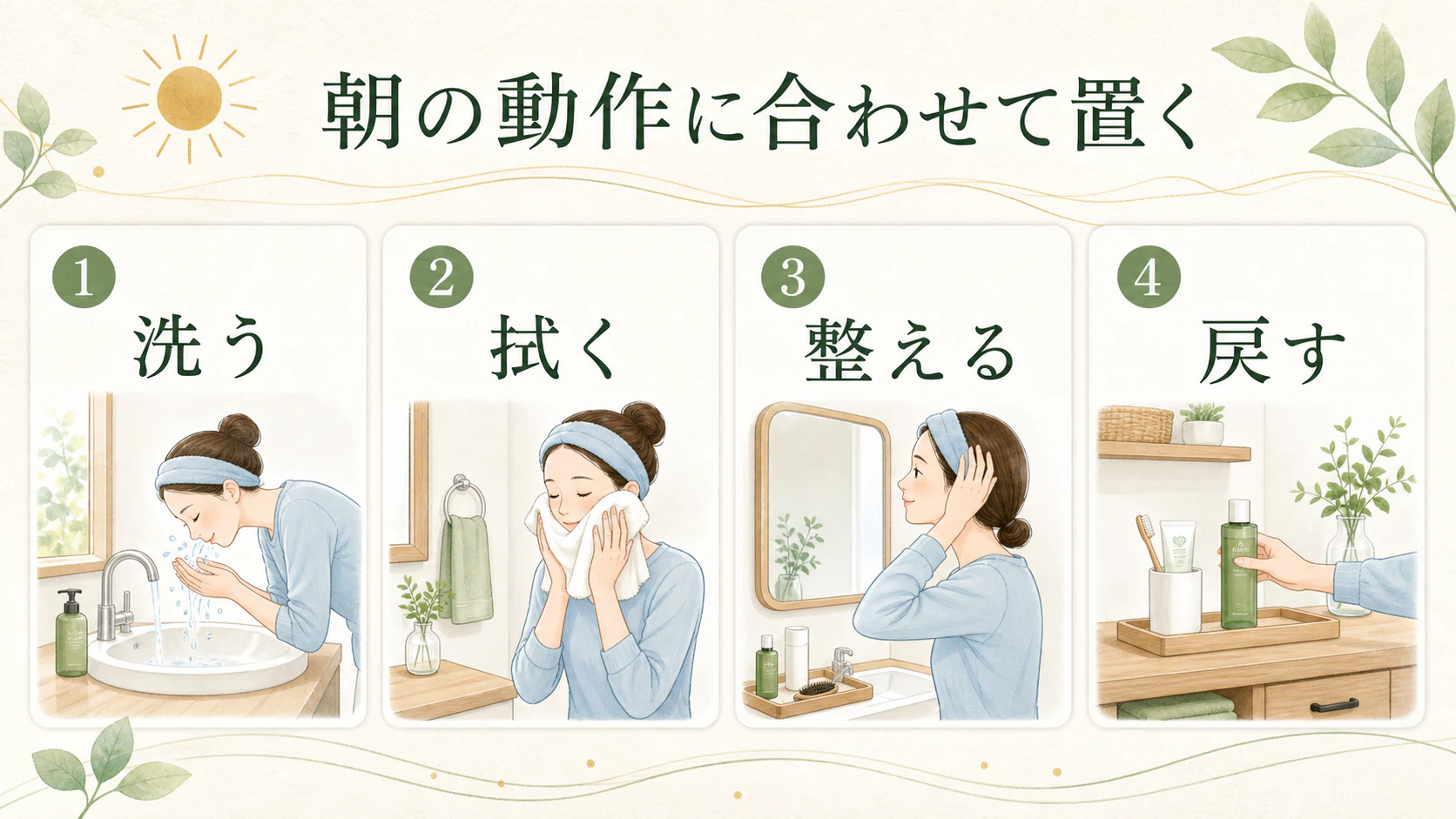 朝の動作に合わせて置く

1
洗う

2
拭く

3
整える

4
戻す